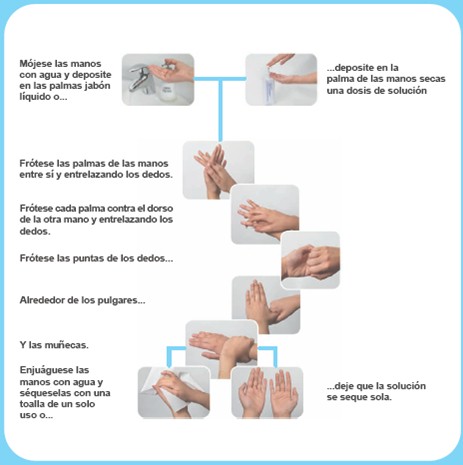 Mójese las manos con agua y deposite en las palmas jabón líquido o...

...deposite en la palma de las manos secas una dosis de solución

Frótese las palmas de las manos entre sí y entrelazando los dedos.

Frótese cada palma contra el dorso de la otra mano y entrelazando los dedos.

Frótese las puntas de los dedos...

Alrededor de los pulgares...

Y las muñecas.

Enjuáguese las manos con agua y séqueselas con una toalla de un solo uso o...

...deje que la solución se seque sola.